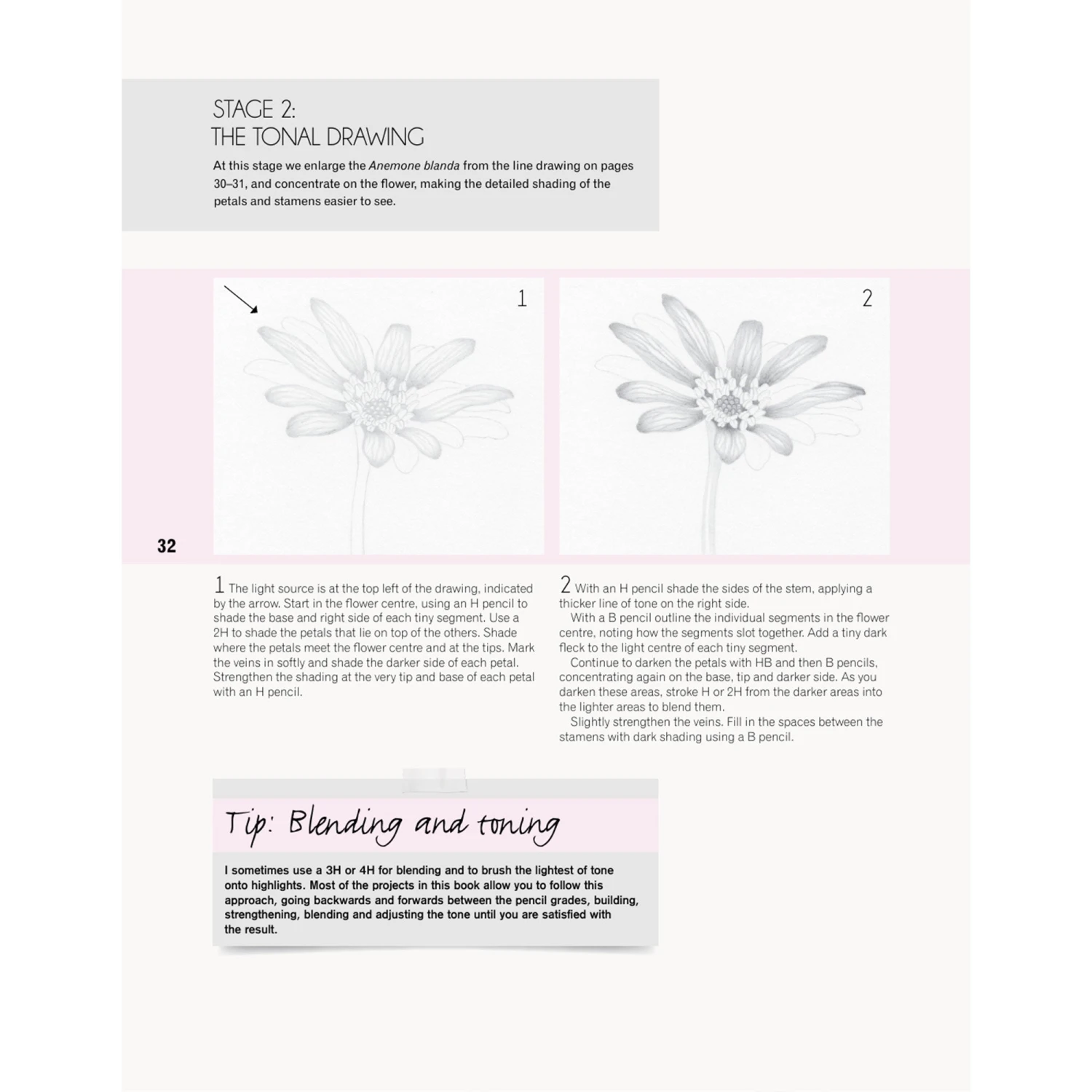 STAGE 2:
THE TONAL DRAWING

At this stage we enlarge the Anemone blanda from the line drawing on pages 30–31, and concentrate on the flower, making the detailed shading of the petals and stamens easier to see.

1

2

32

1 The light source is at the top left of the drawing, indicated by the arrow. Start in the flower centre, using an H pencil to shade the base and right side of each tiny segment. Use a 2H to shade the petals that lie on top of the others. Shade where the petals meet the flower centre and at the tips. Mark the veins in softly and shade the darker side of each petal. Strengthen the shading at the very tip and base of each petal with an H pencil.

2 With an H pencil shade the sides of the stem, applying a thicker line of tone on the right side.
With a B pencil outline the individual segments in the flower centre, noting how the segments slot together. Add a tiny dark fleck to the light centre of each tiny segment.
Continue to darken the petals with HB and then B pencils, concentrating again on the base, tip and darker side. As you darken these areas, stroke H or 2H from the darker areas into the lighter areas to blend them.
Slightly strengthen the veins. Fill in the spaces between the stamens with dark shading using a B pencil.

Tip: Blending and toning

I sometimes use a 3H or 4H for blending and to brush the lightest of tone onto highlights. Most of the projects in this book allow you to follow this approach, going backwards and forwards between the pencil grades, building, strengthening, blending and adjusting the tone until you are satisfied with the result.